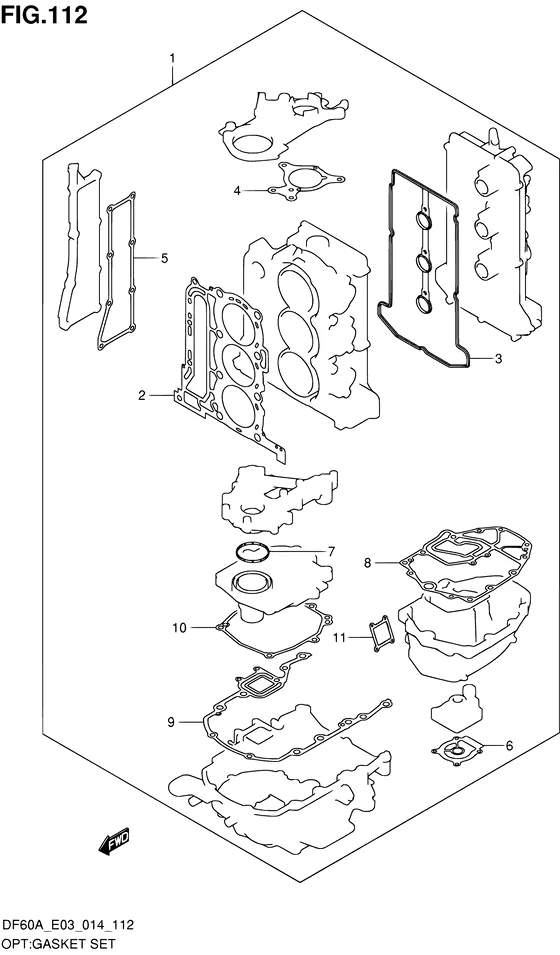 FIG.112

1
4
5
3
2
7
8
10
11
9
6
FWD

DF60A_E03_014_112
OPT:GASKET SET