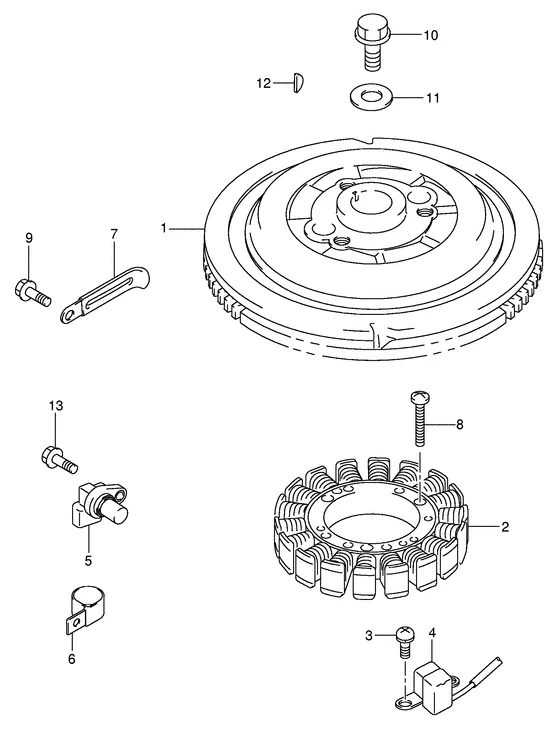 10
12
11
1
9
7
13
8
2
5
6
3
4