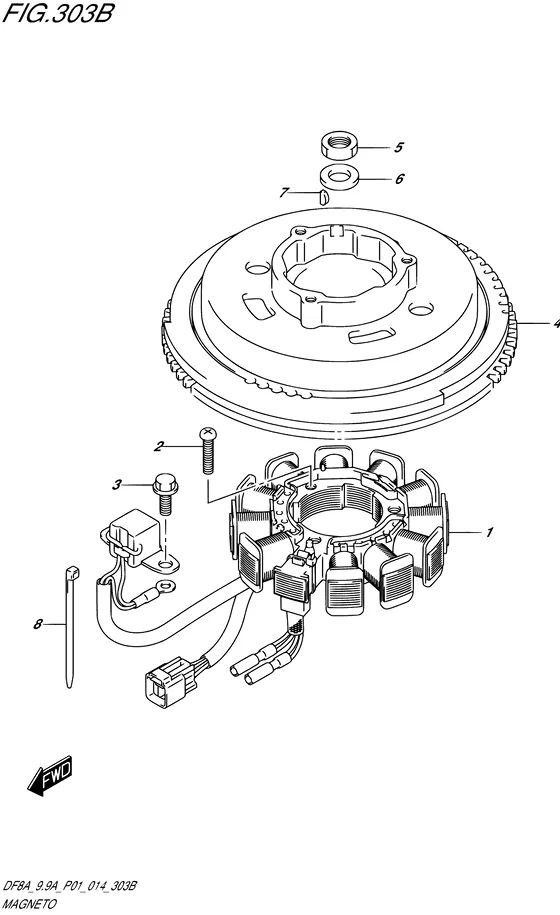 FIG.303B

5
6
7
4
2
3
1
8

FWD

DF8A_9.9A_P01_014_303B
MAGNETO