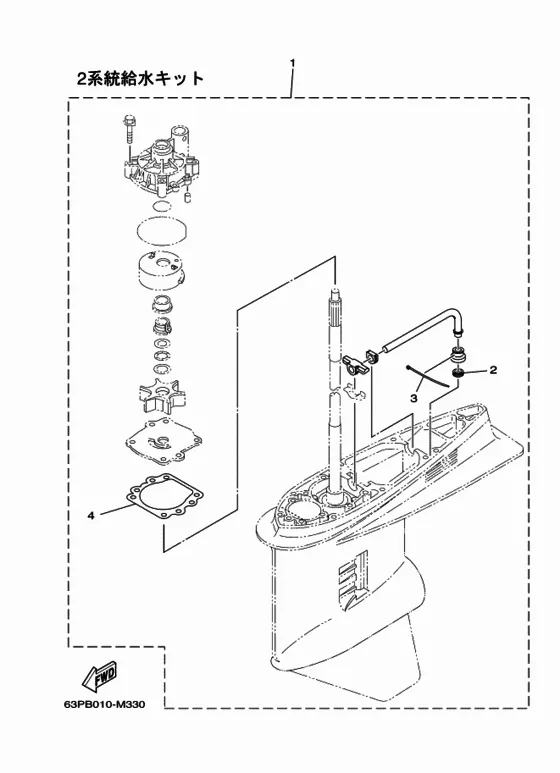 2系統給水キット

1

2

3

4

FWD

63PB010-M330