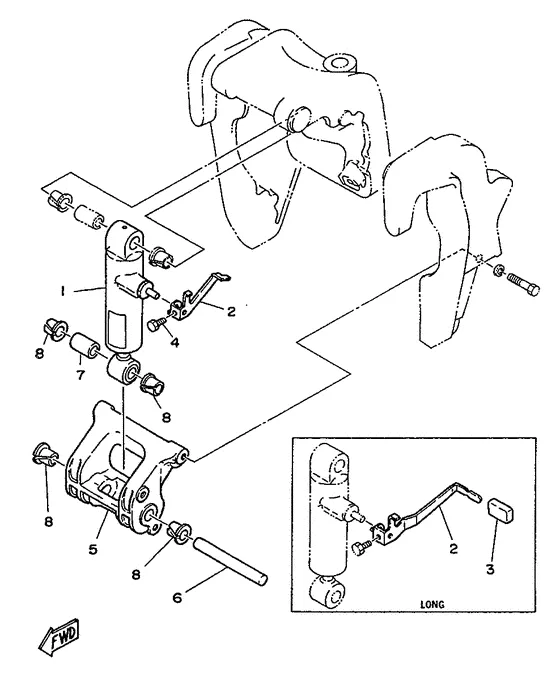 1
2
4
8
7
8
8
5
8
6
2
3
LONG
FWD