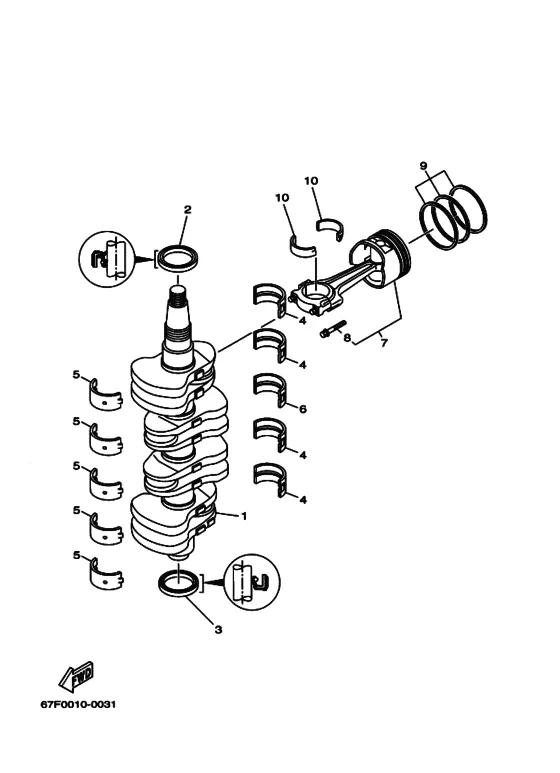 9
10
10
2
4
8
7
4
5
6
5
4
5
4
5
1
5
3
FWD
67F0010-0031