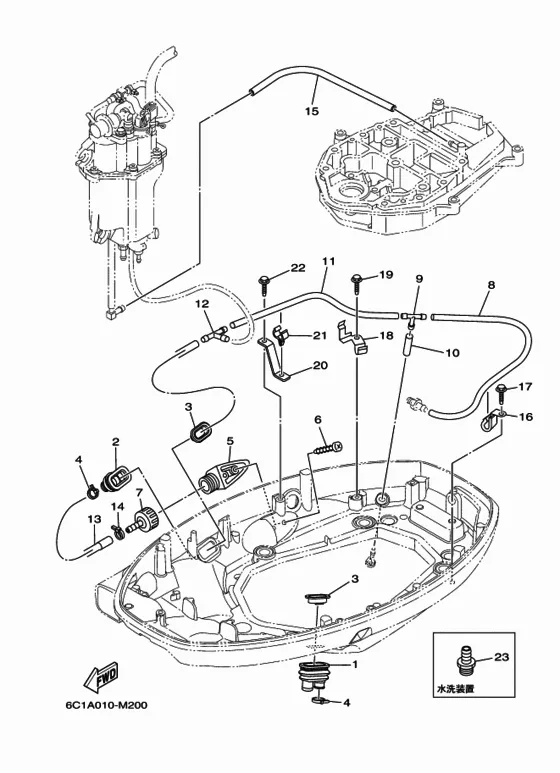 15
22
11
19
9
8
12
21
18
10
20
17
16
3
6
2
5
4
14
7
13
3
1
4
23
水洗装置
FWD
6C1A010-M200