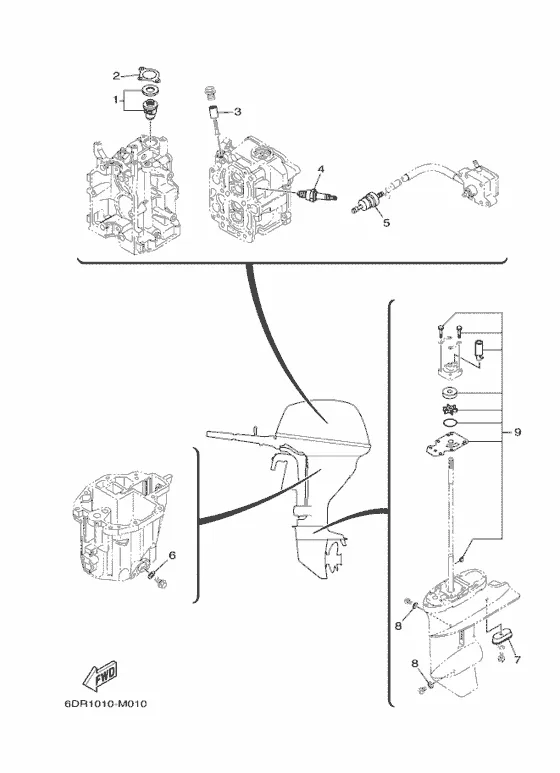 2
1
3
4
5
9
6
8
7
8
FWD
6DR1010-M010