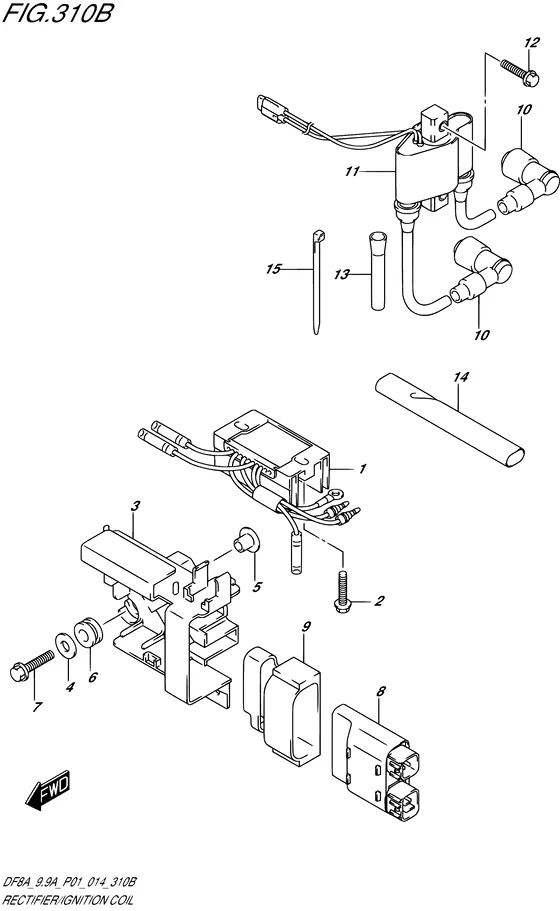 FIG.310B

12
10
11
15
13
10
14
1
3
5
2
9
4
6
7
8
FWD

DF8A_9.9A_P01_014_310B
RECTIFIER/IGNITION COIL