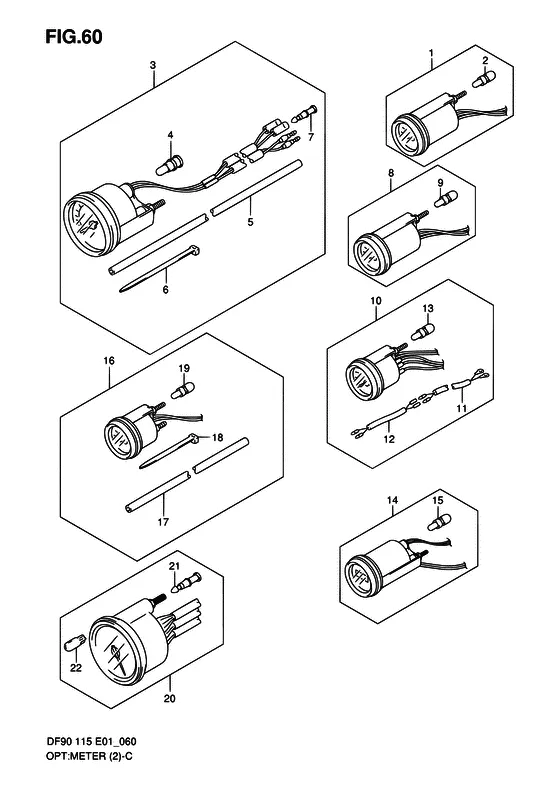 FIG.60

3
4
7
5
6

1
2

8
9

10
13
11
12

16
19
18
17

14
15

21
22
20

DF90 115 E01_060
OPT:METER (2)-C