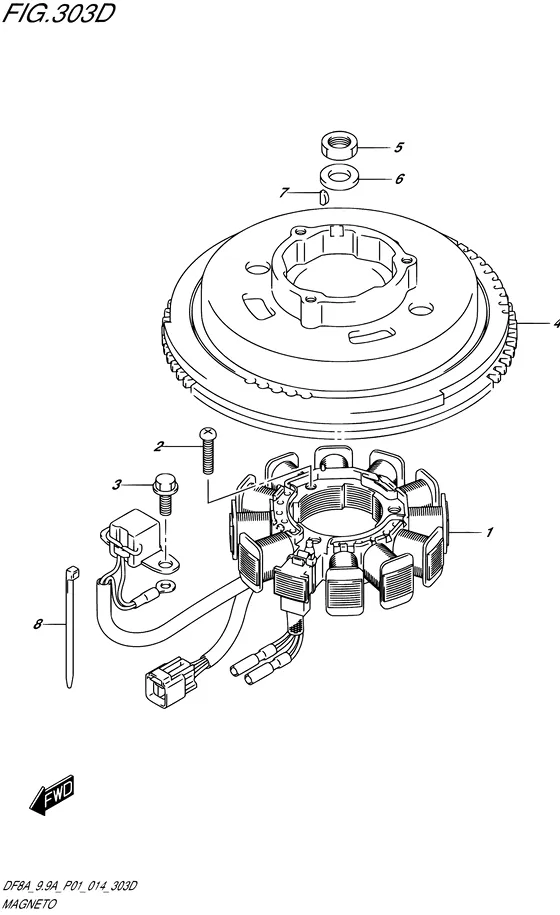 FIG.303D

5
6
7
4
2
3
1
8

FWD

DF8A_9.9A_P01_014_303D
MAGNETO