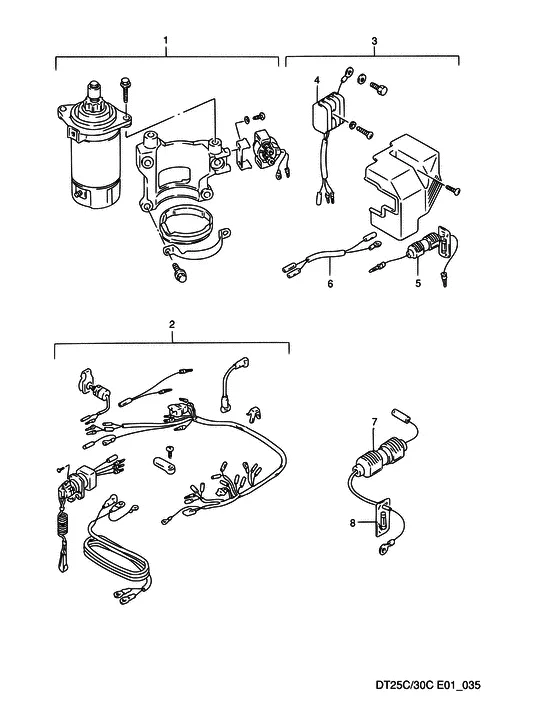 1
3
4
6
5
2
7
8
DT25C/30C E01_035