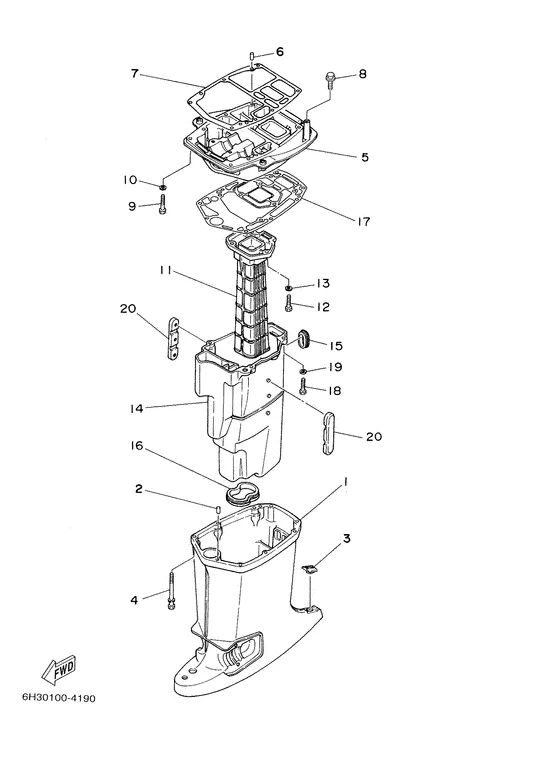 6
7
8
5
10
9
17
11
13
12
20
15
19
18
14
20
16
2
1
3
4
FWD
6H30100-4190