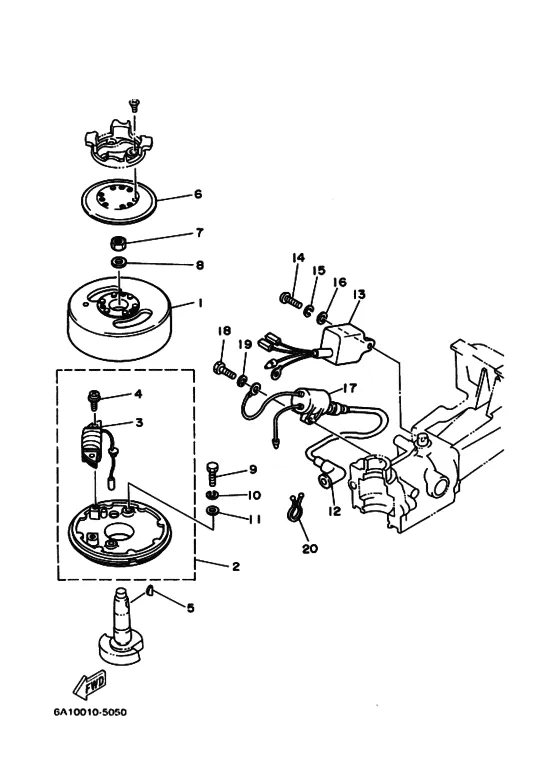 6
7
8
1
14
15
16
13
18
19
17
4
3
9
10
11
12
20
2
5
FWD
6A10010-5050