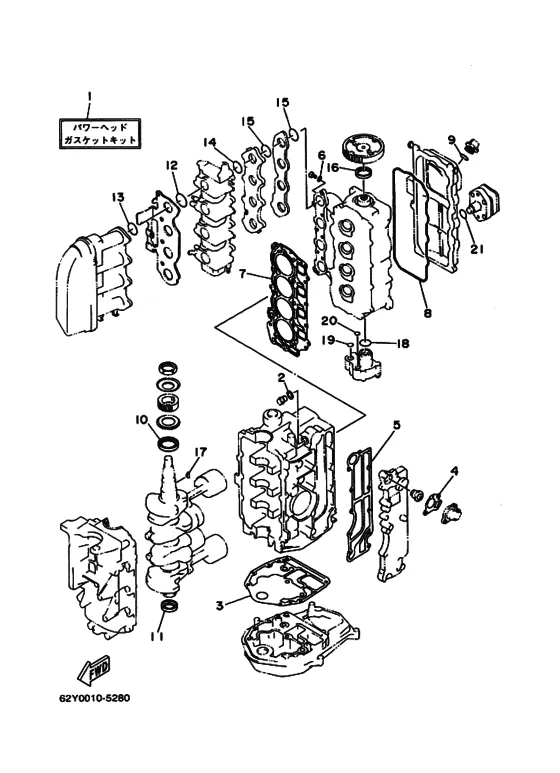 1
パワーヘッド
ガスケットキット
15
15
14
12
13
6
16
9
21
7
8
20
19
18
2
10
17
5
4
3
11
FWD
62Y0010-5280