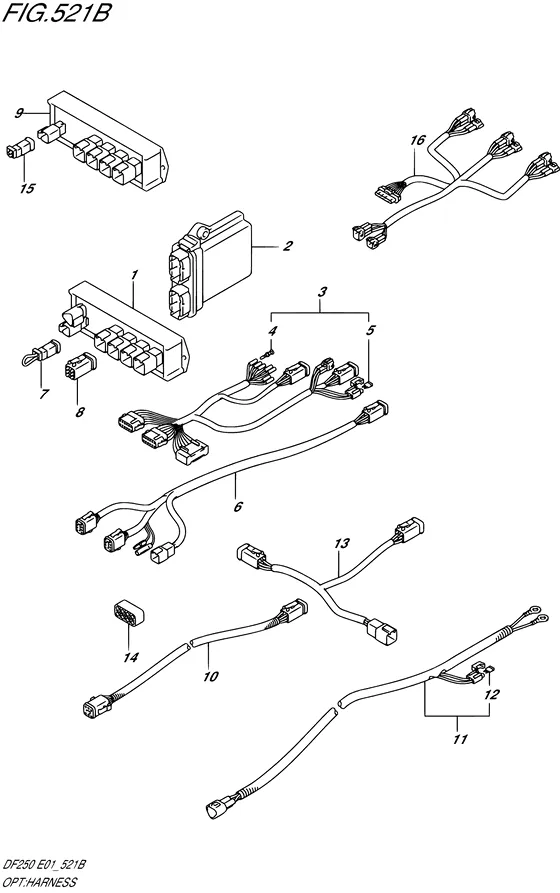 FIG.521B

9
15
16
2
1
3
4
5
7
8
6
13
14
10
12
11

DF250 E01_521B
OPT:HARNESS