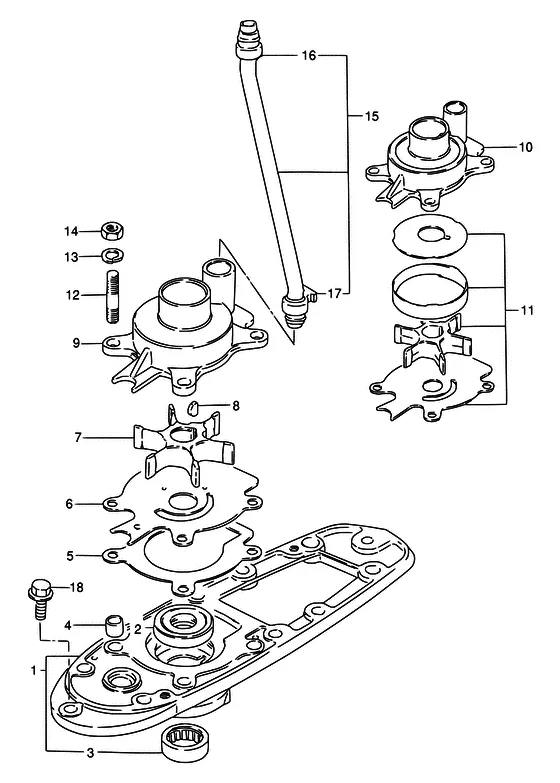 16
15
10
14
13
12
17
11
9
8
7
6
5
18
4
2
1
3