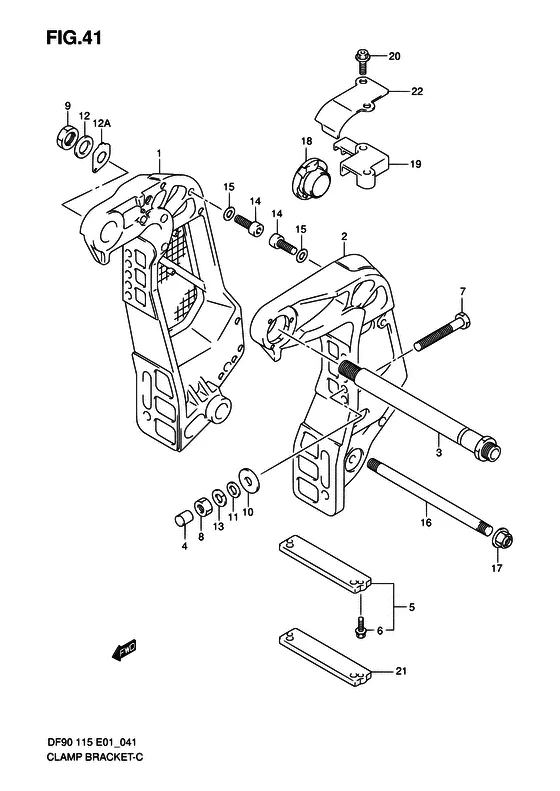 FIG.41

20
22
9
12
12A
18
19
1
15
14
14
15
2
7
3
4
8
13
11
10
16
17
5
6
21
FWD

DF90 115 E01_041
CLAMP BRACKET-C