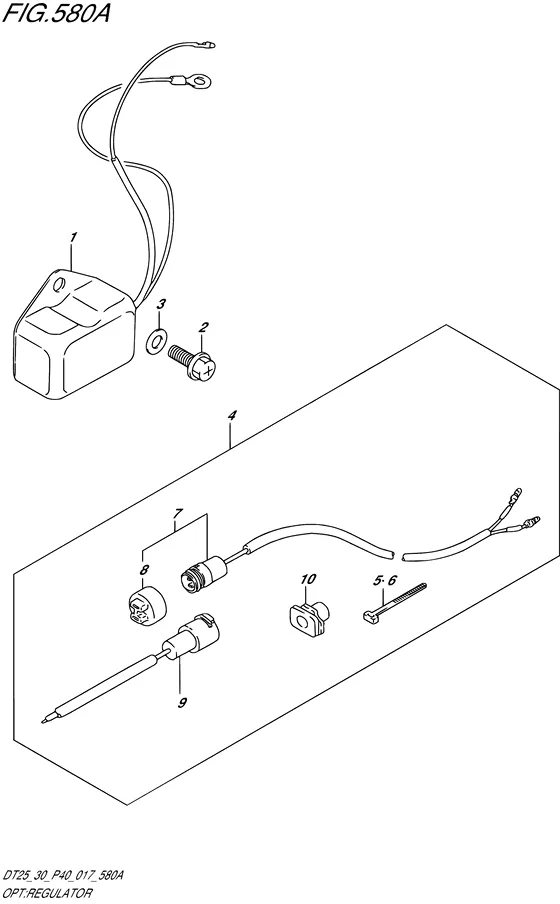 FIG.580A

1

3

2

4

7

8

10

5·6

9

DT25_30_P40_017_580A
OPT:REGULATOR