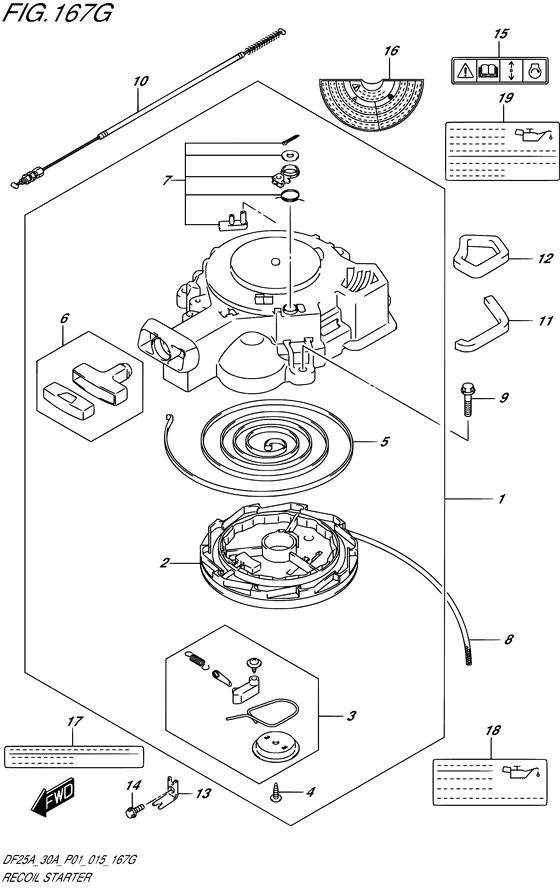 FIG.167G

10
16
15
19
7
12
11
6
9
5
1
2
8
3
17
18
FWD
14
13
4

DF25A_30A_P01_015_167G
RECOIL STARTER