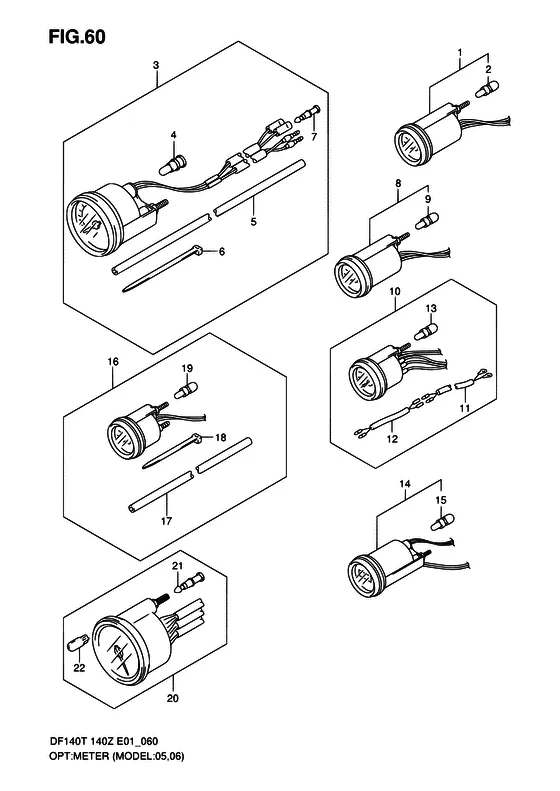 FIG.60

3
4
7
5
6

1
2

8
9

10
13
11
12

16
19
18
17

14
15

21
22
20

DF140T 140Z E01_060
OPT:METER (MODEL:05,06)