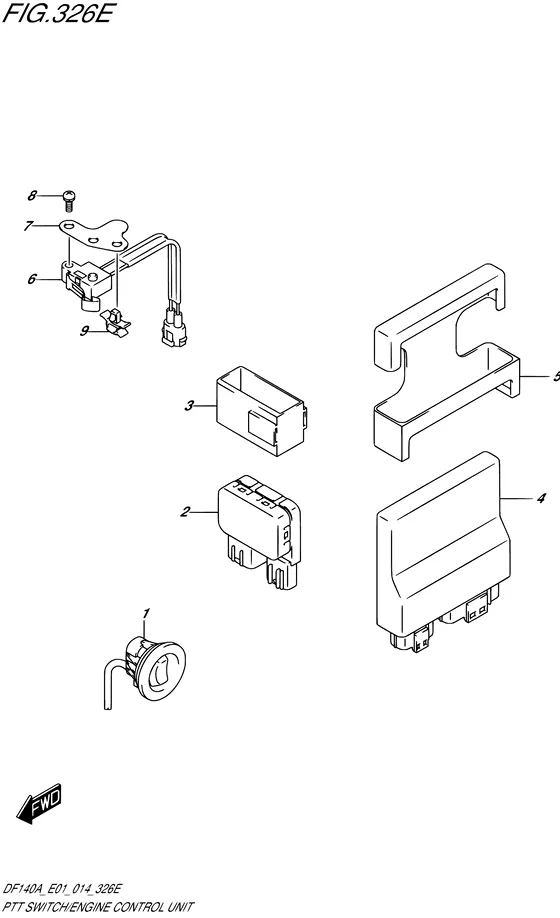 FIG.326E

8
7
6
9
3
5
2
4
1

FWD

DF140A_E01_014_326E
PTT SWITCH/ENGINE CONTROL UNIT