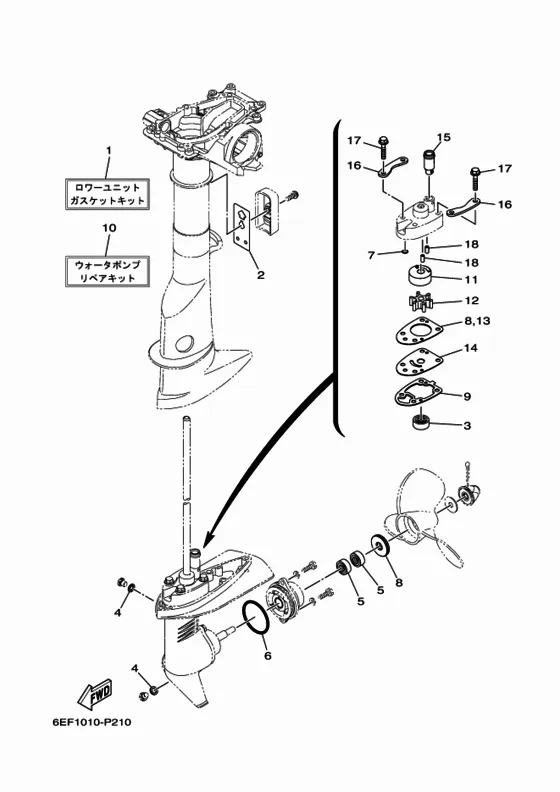 1
ロワーユニット
ガスケットキット

10
ウォータポンプ
リペアキット

2

17
15
16
17
16
7
18
18
11
12
8,13
14
9
3

4
5
5
8
6
4
FWD

6EF1010-P210