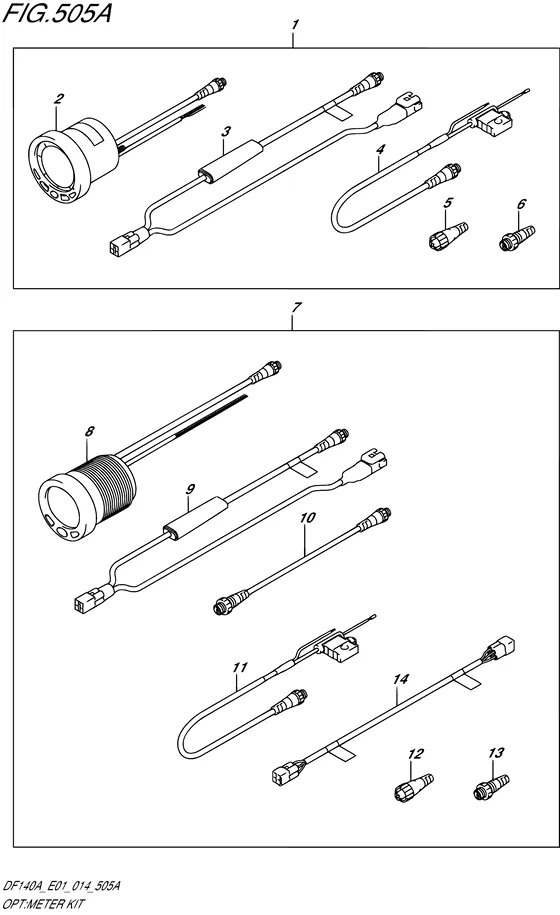 FIG.505A

1

2

3

4

5

6

7

8

9

10

11

14

12

13

DF140A_E01_014_505A
OPT:METER KIT