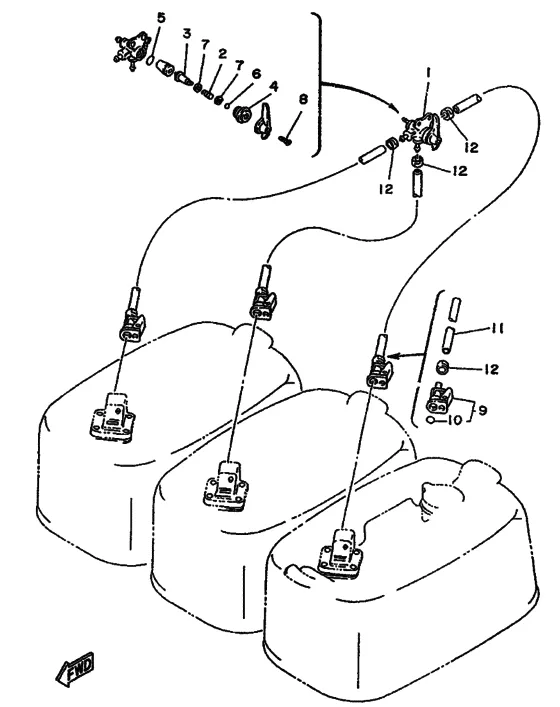 5
3
7
2
7
6
4
8
1
12
12
12
11
12
9
10
FWD