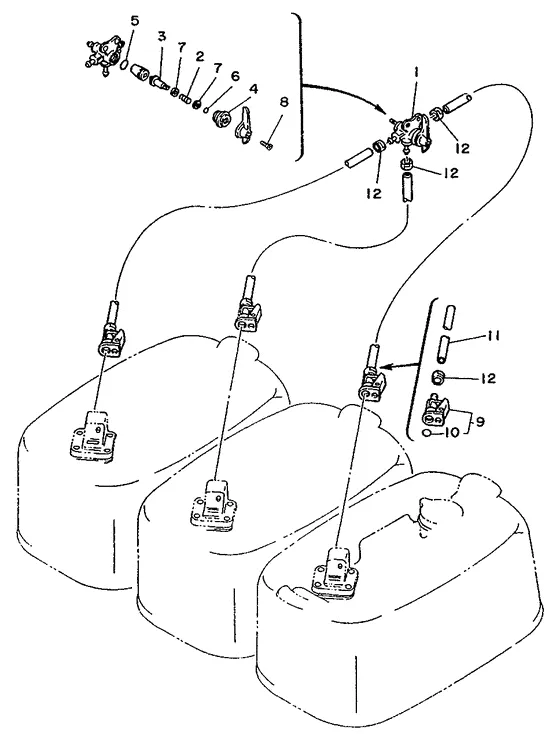 5
3
7
2
7
6
4
8
1
12
12
12
11
12
9
10