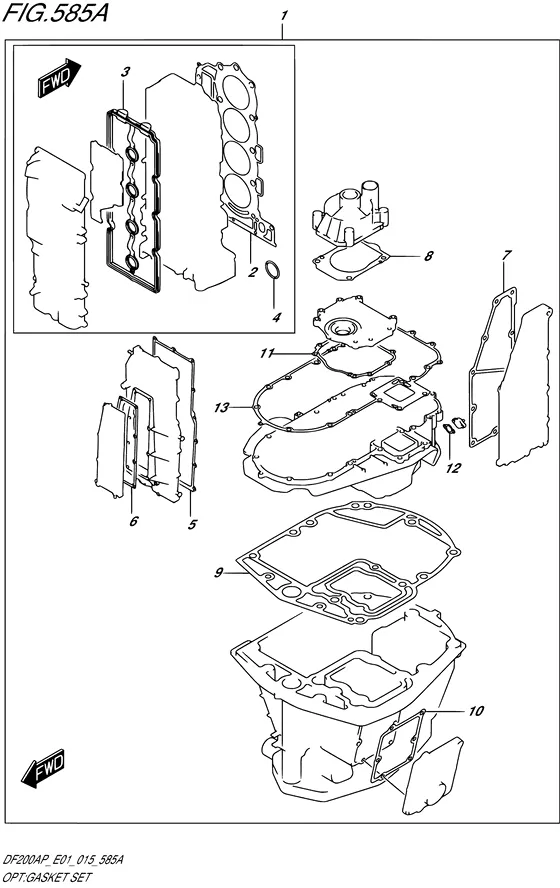 FIG.585A

1

FWD

3

2

4

8

7

11

13

12

6

5

9

10

FWD

DF200AP_E01_015_585A
OPT:GASKET SET