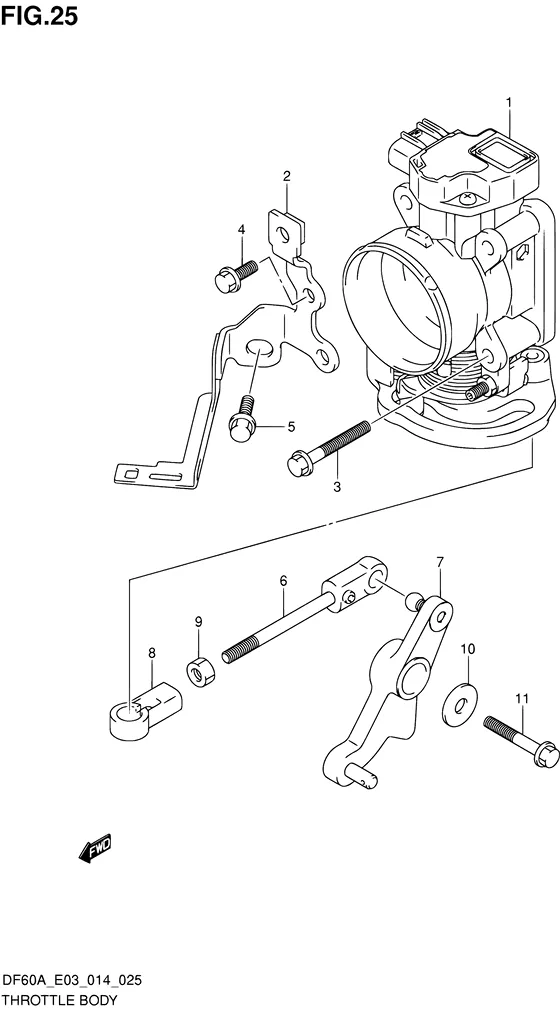 FIG.25

1

2

4

5

3

6

7

9

8

10

11

FWD

DF60A_E03_014_025
THROTTLE BODY