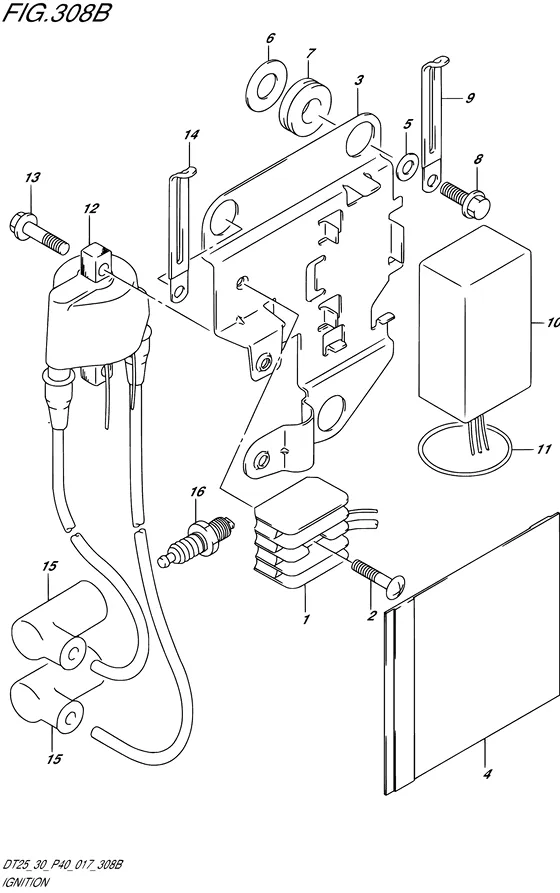 FIG.308B

6
7
3
9
14
5
8
13
12
10
11
16
15
1
2
15
4

DT25_30_P40_017_308B
IGNITION