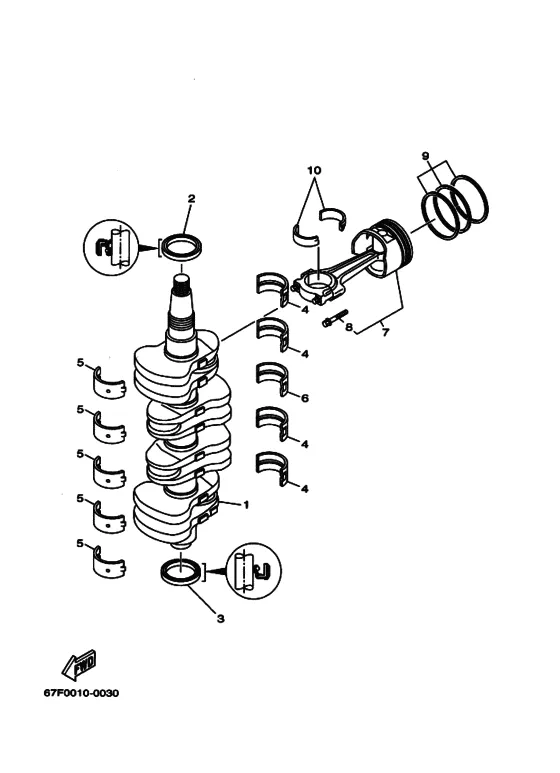 10
9
2
4
8
7
4
5
6
5
4
5
4
5
1
5
3
FWD
67F0010-0030