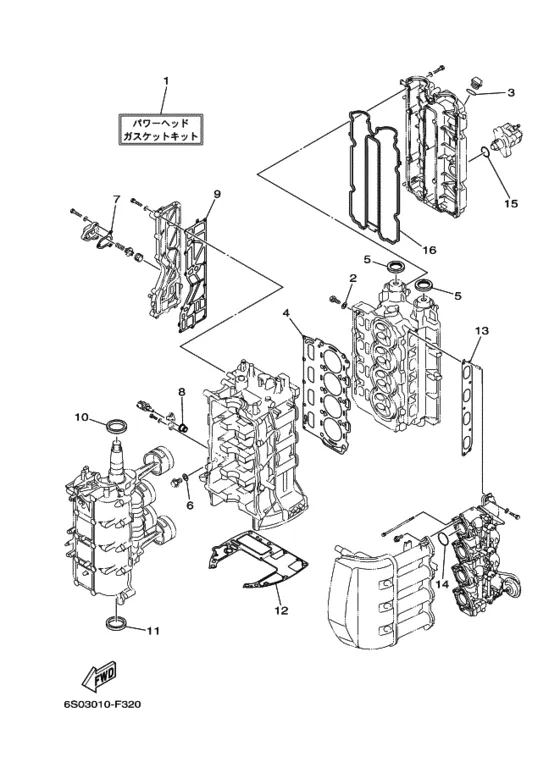 1
パワーヘッド
ガスケットキット
3
15
16
7
9
5
2
5
4
13
8
10
6
14
12
11
FWD
6S03010-F320