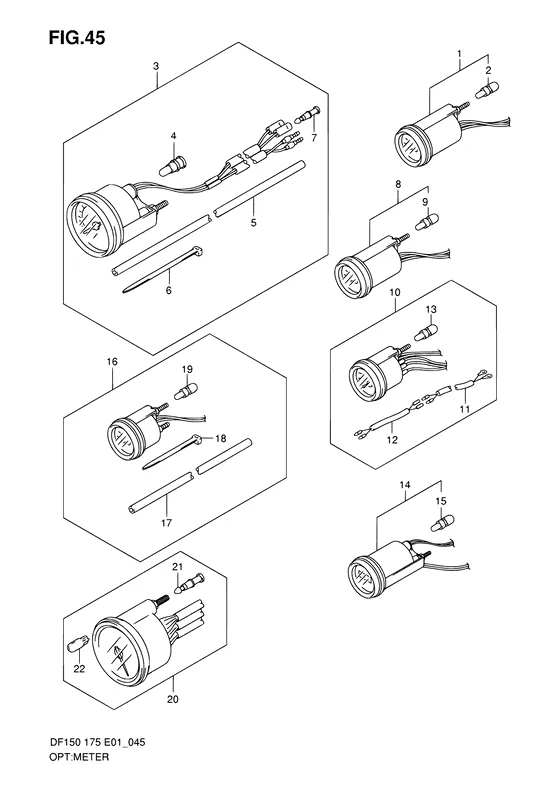 FIG.45

3
4
7
5
6

1
2

8
9

10
13
11
12

16
19
18
17

14
15

21
22
20

DF150 175 E01_045
OPT:METER