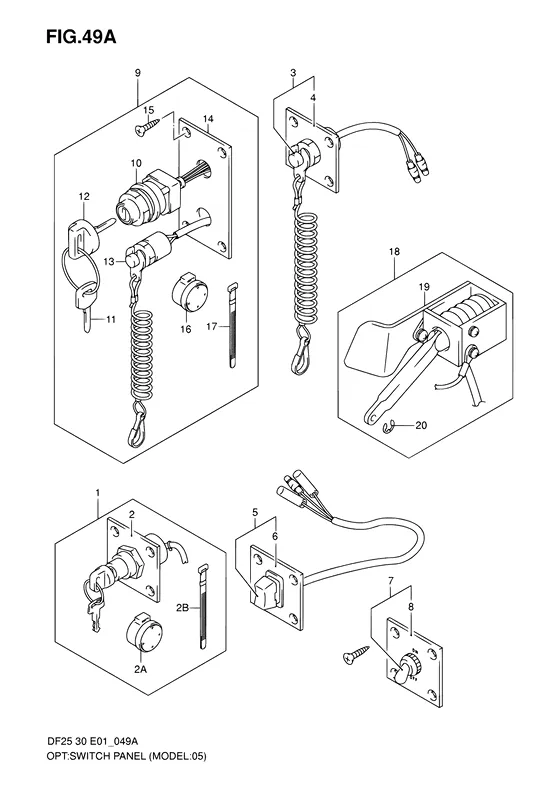 FIG.49A

9
15
14
10
12
13
11
16
17
3
4
18
19
20
1
2
2B
2A
5
6
7
8

DF25 30 E01_049A
OPT:SWITCH PANEL (MODEL:05)