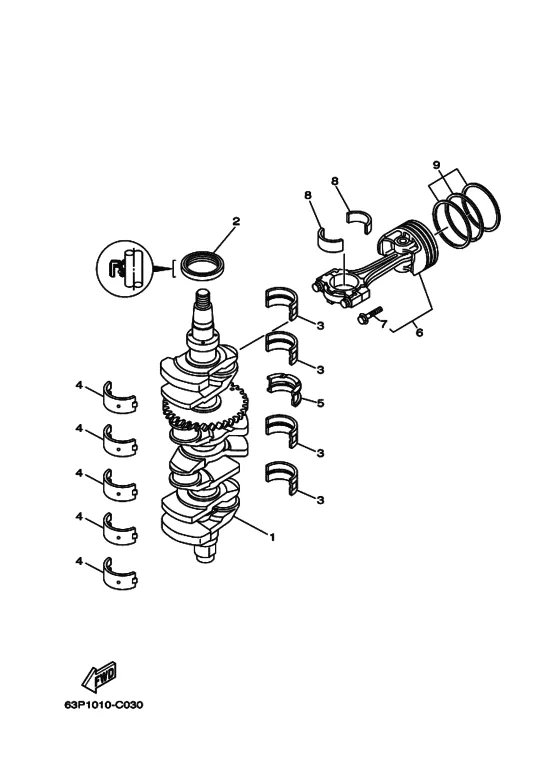 9
8
8
2
3
7
6
3
4
5
4
3
4
3
4
1
4
FWD
63P1010-C030