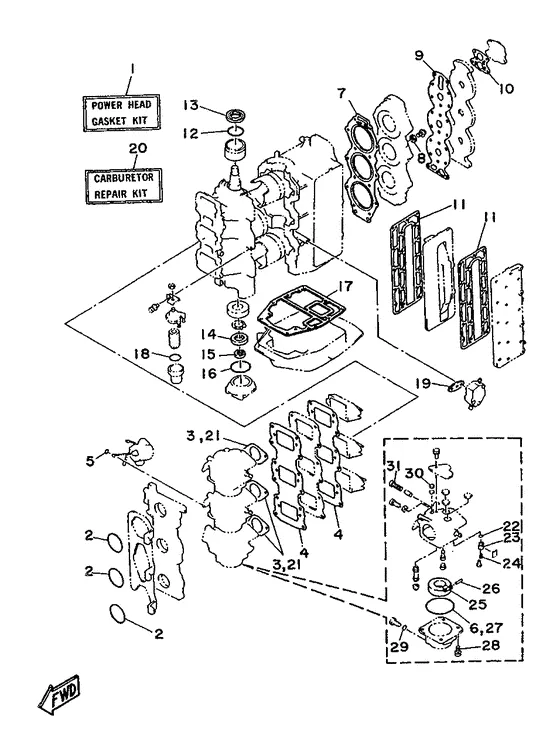 1
POWER HEAD GASKET KIT
20
CARBURETOR REPAIR KIT
13
12
7
9
10
8
11
11
17
14
15
16
18
19
3,21
5
4
4
3,21
2
2
2
31
30
22
23
24
26
25
6,27
29
28
FWD