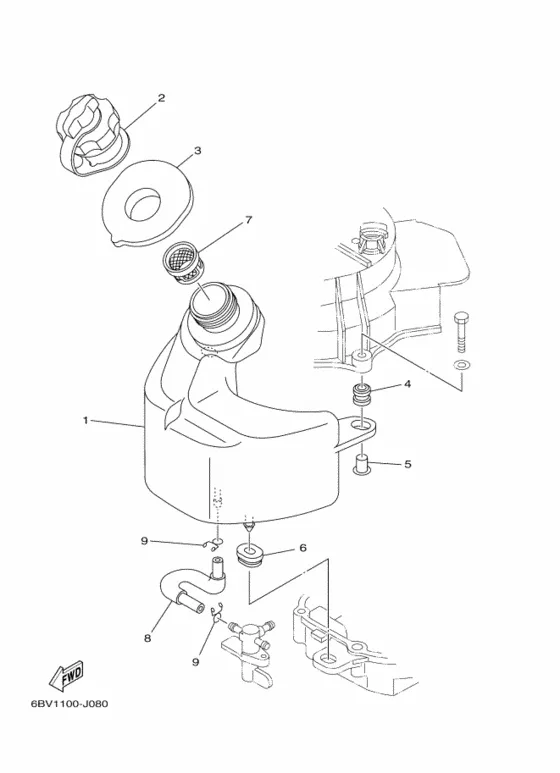 2
3
7
4
1
5
9
6
8
9
FWD
6BV1100-J080