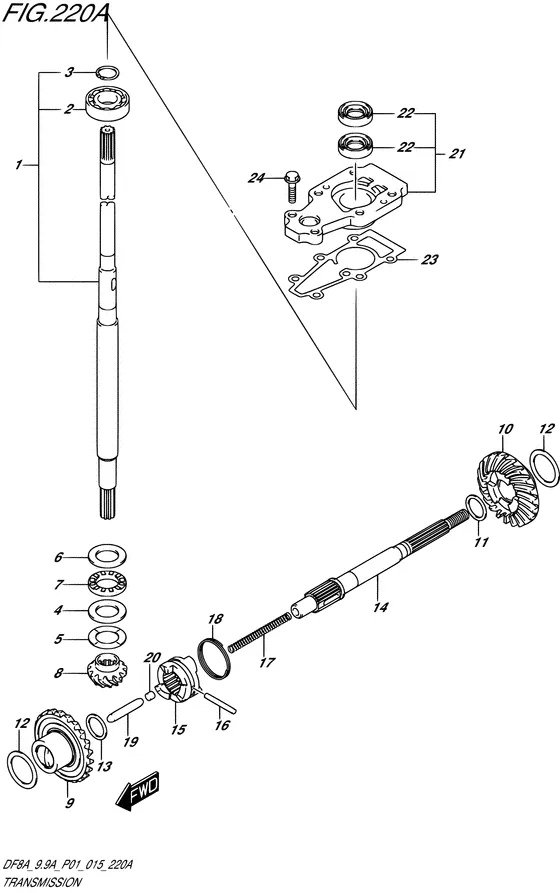 FIG.220A

3
2
1
22
22
21
24
23
10
12
11
14
6
7
4
5
8
18
17
20
15
16
19
12
13
9
FWD

DF8A_9.9A_P01_015_220A
TRANSMISSION