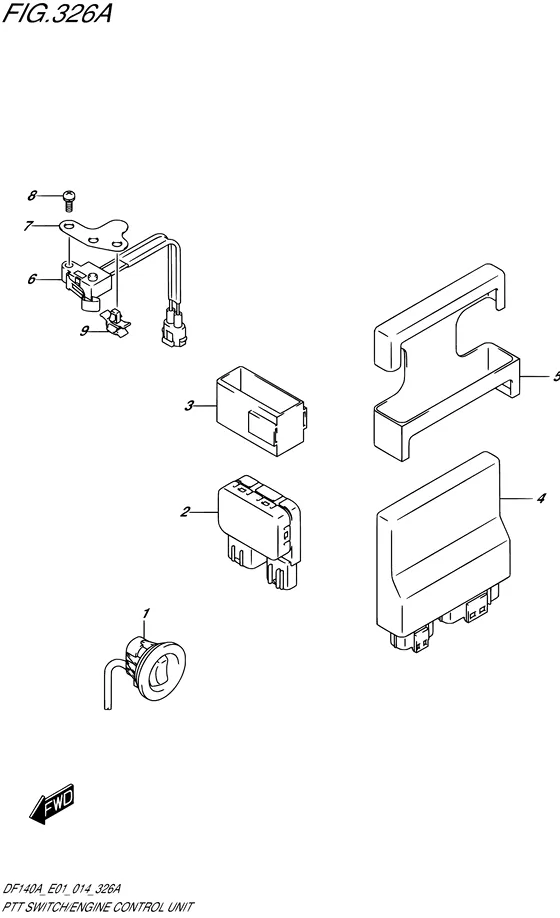 FIG.326A

8

7

6

9

3

5

2

4

1

FWD

DF140A_E01_014_326A
PTT SWITCH/ENGINE CONTROL UNIT