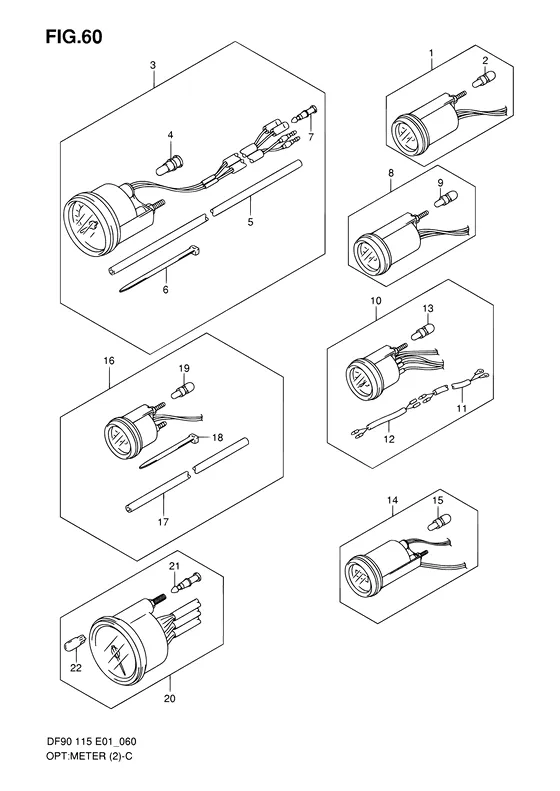 FIG.60

3
4
7
5
6

1
2

8
9

10
13
11
12

16
19
18
17

14
15

21
22
20

DF90 115 E01_060
OPT:METER (2)-C