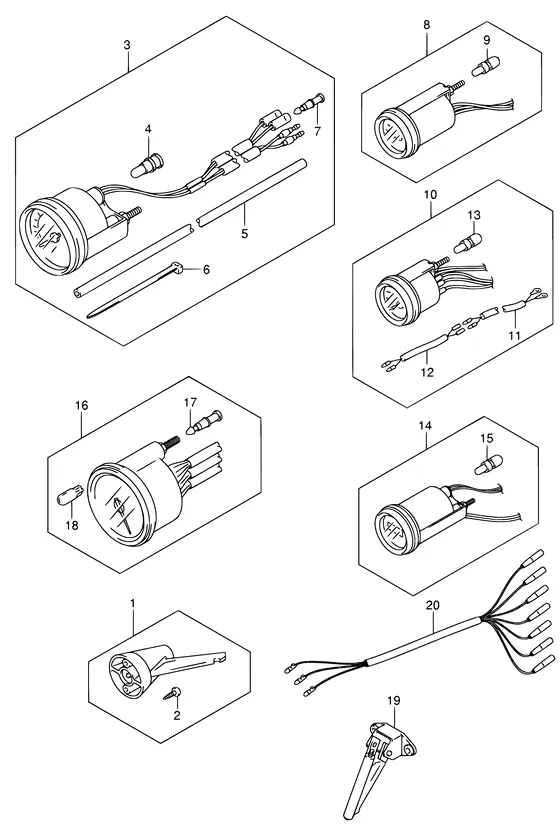 3
4
7
5
6
8
9
10
13
11
12
16
17
18
14
15
1
2
20
19