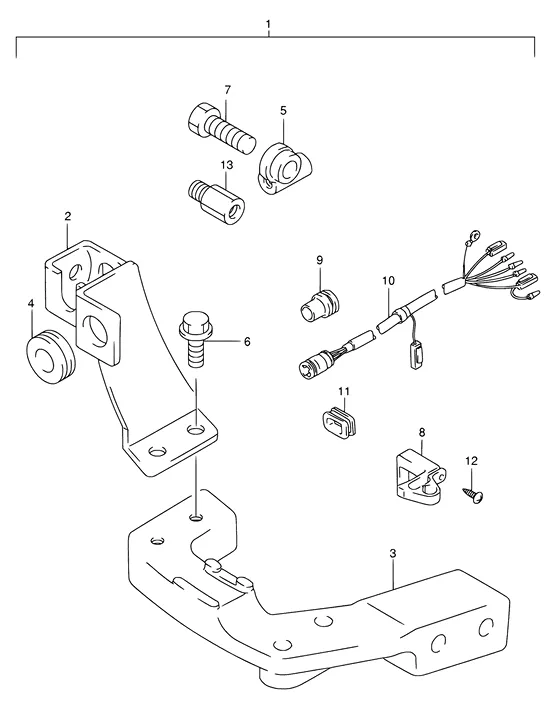 1
7
5
13
2
9
10
4
6
11
8
12
3