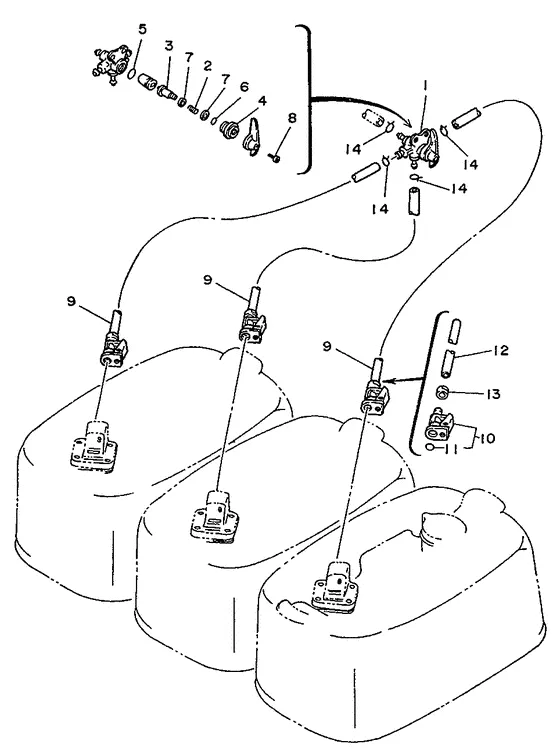 5
3
7
2
7
6
4
8
1
14
14
14
14
9
9
9
12
13
10
11