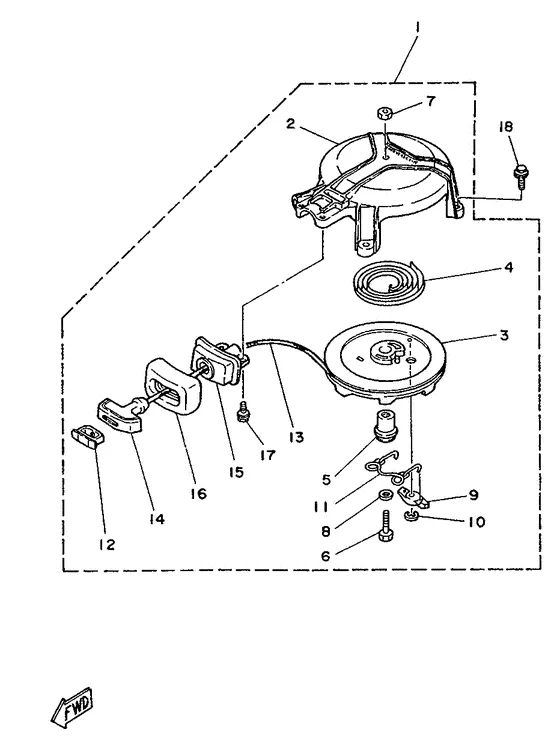 1
7
2
18
4
3
13
17
15
16
14
12
5
11
9
8
10
6
FWD