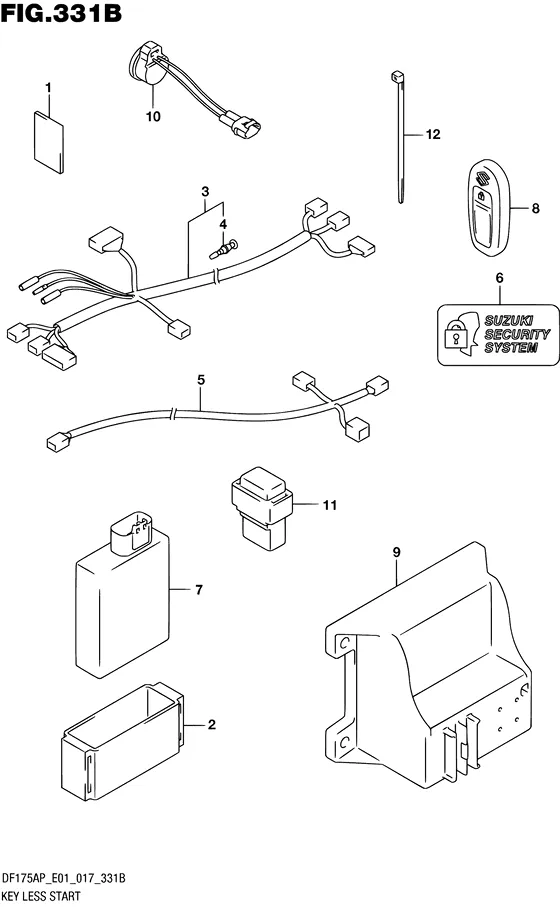 FIG.331B

1
10
12
3
4
8
6
SUZUKI SECURITY SYSTEM
5
11
9
7
2

DF175AP_E01_017_331B
KEY LESS START