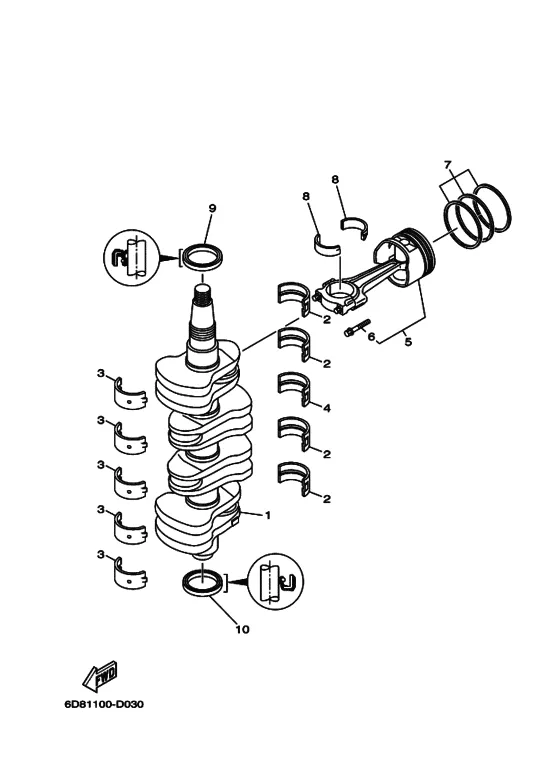 7
8
8
9
2
6
5
2
3
4
3
2
3
2
3
1
3
10
FWD
6D81100-D030