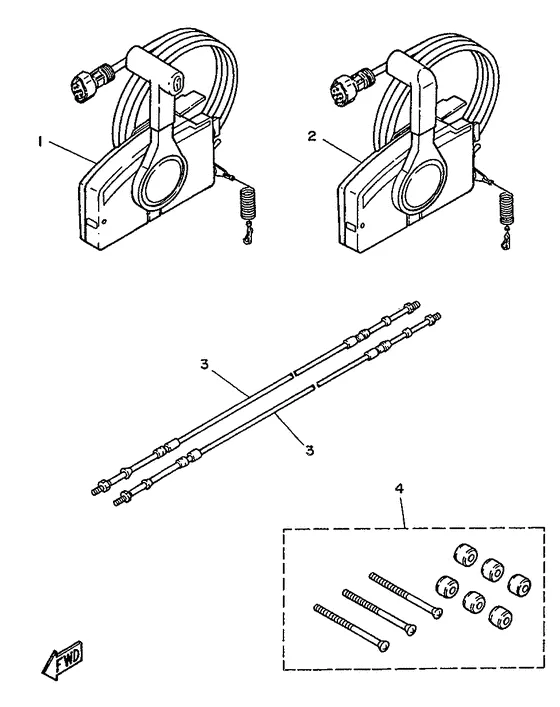 1
2
3
3
4
FWD