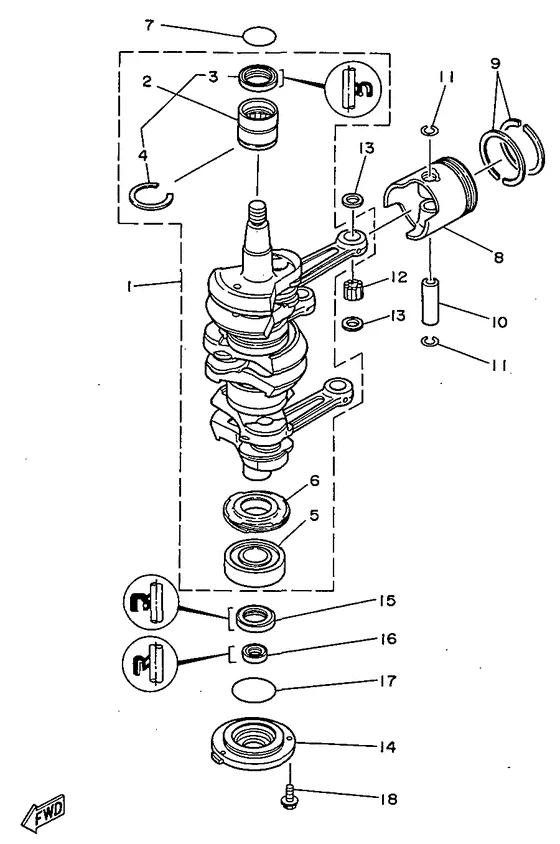 7
3
2
4
11
9
13
8
1
12
13
10
11
6
5
15
16
17
14
18
FWD