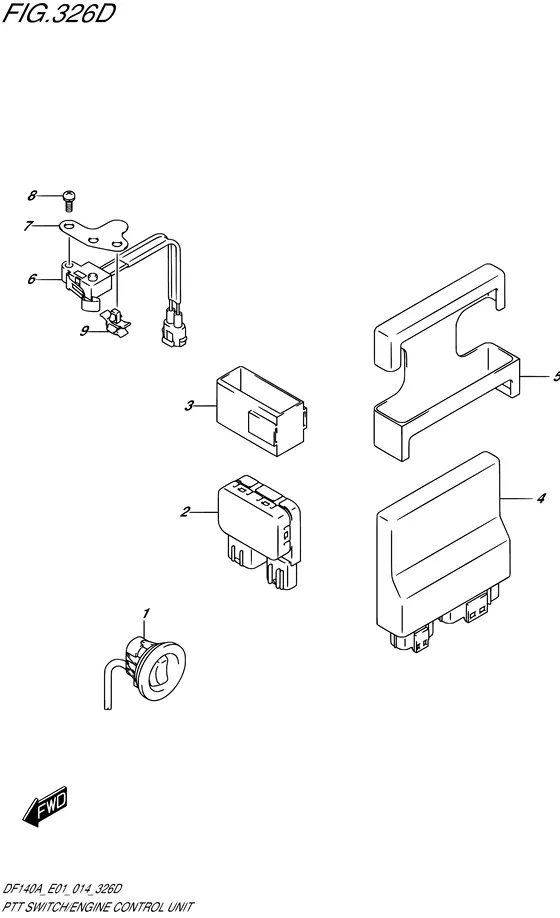 FIG.326D

8
7
6
9
3
5
2
4
1

FWD

DF140A_E01_014_326D
PTT SWITCH/ENGINE CONTROL UNIT