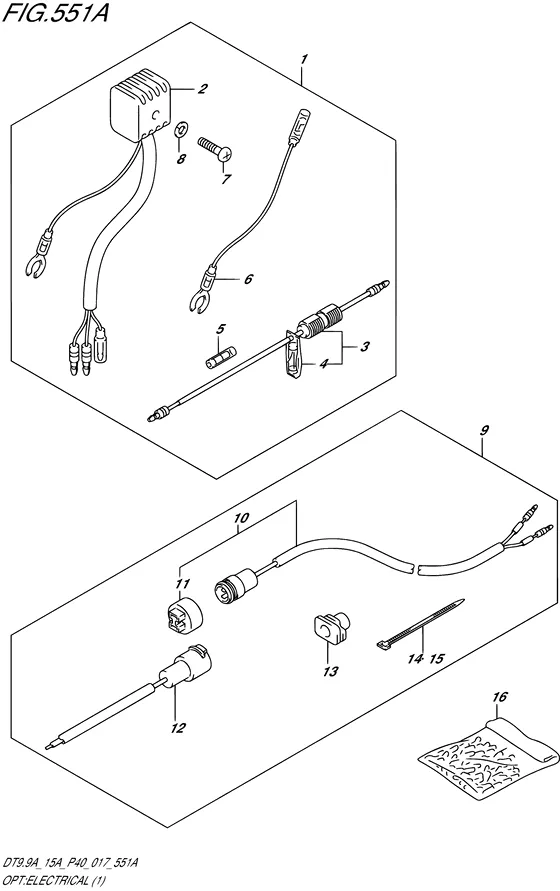 FIG.551A

1
2
8
7
6
5
3
4

9
10
11
13
14 15
12
16

DT9.9A_15A_P40_017_551A
OPT:ELECTRICAL (1)