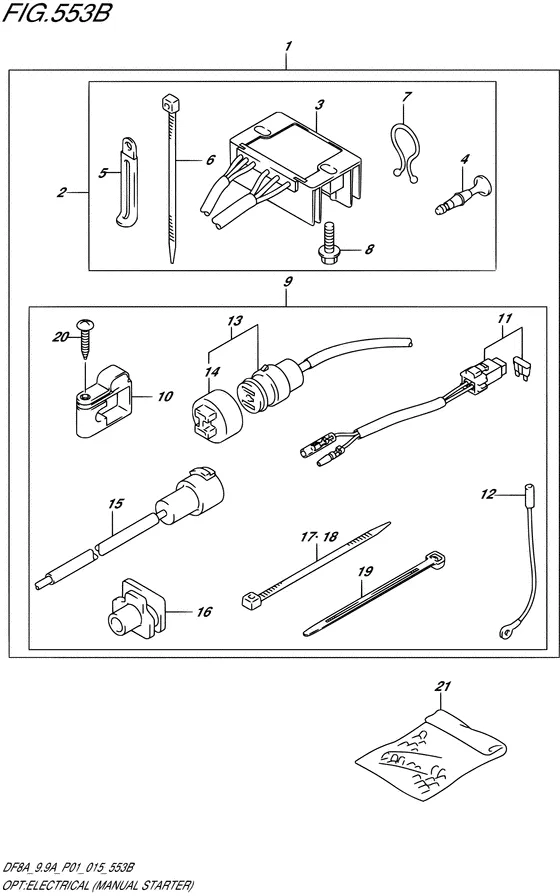 FIG.553B

1

2

3

4

5

6

7

8

9

10

11

12

13

14

15

16

17·18

19

20

21

DF8A_9.9A_P01_015_553B
OPT:ELECTRICAL (MANUAL STARTER)